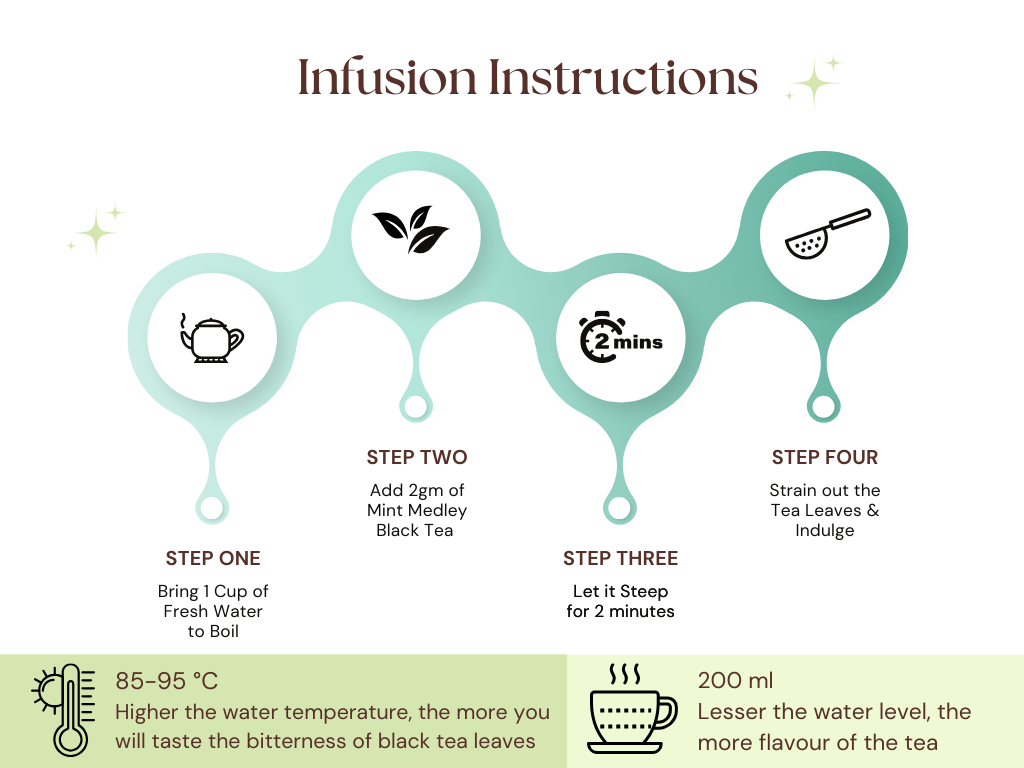 Infusion Instructions

2 mins

STEP ONE

Bring 1 Cup of Fresh Water to Boil

STEP TWO

Add 2gm of Mint Medley Black Tea

STEP THREE

Let it Steep for 2 minutes

STEP FOUR

Strain out the Tea Leaves & Indulge

85-95 °C
Higher the water temperature, the more you will taste the bitterness of black tea leaves

200 ml
Lesser the water level, the more flavour of the tea